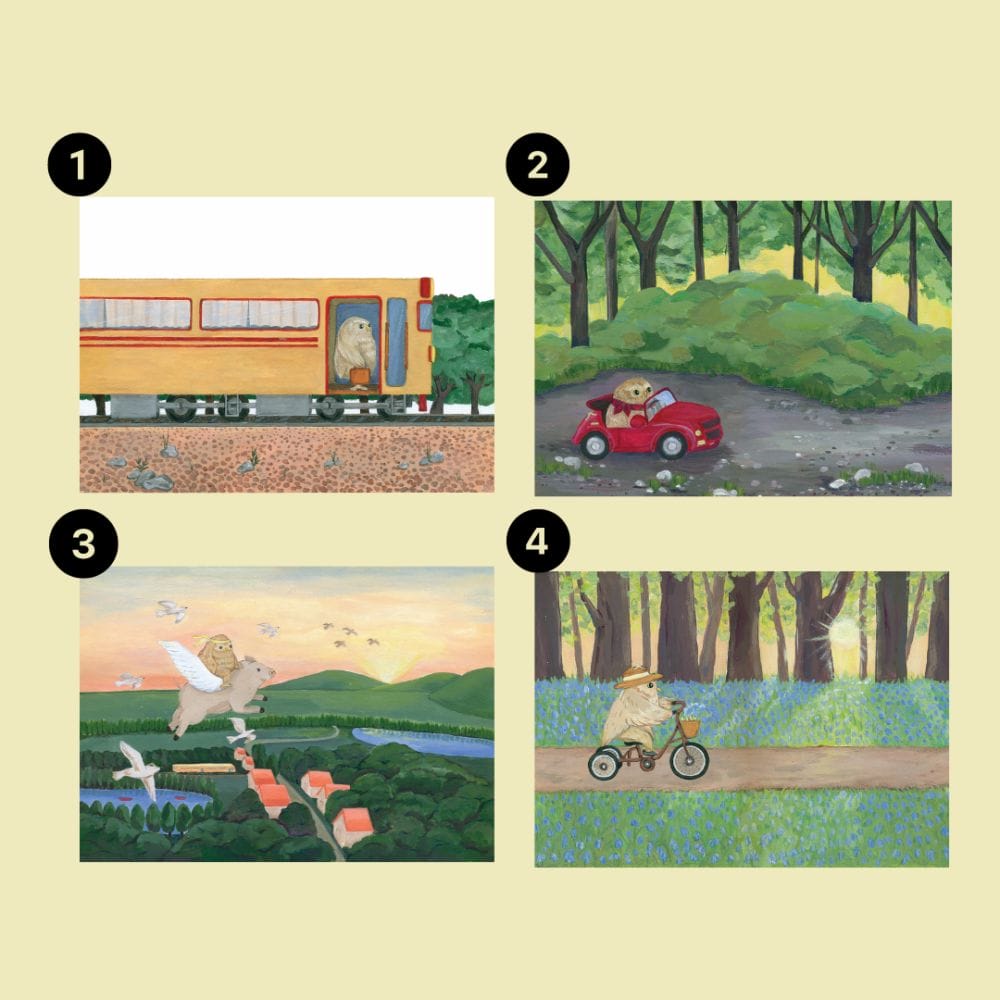 1

2

3

4